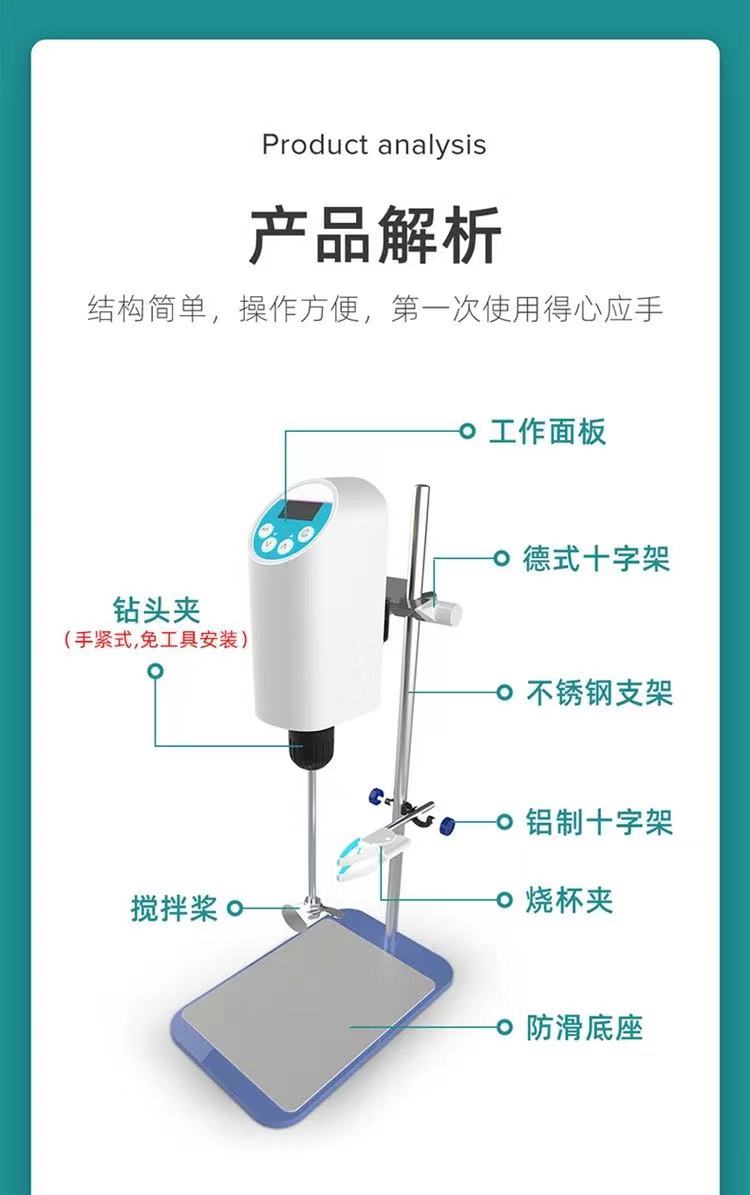 Product analysis

产品解析

结构简单，操作方便，第一次使用得心应手

工作面板

德式十字架

钻头夹
（手紧式,免工具安装）

不锈钢支架

铝制十字架

搅拌桨

烧杯夹

防滑底座